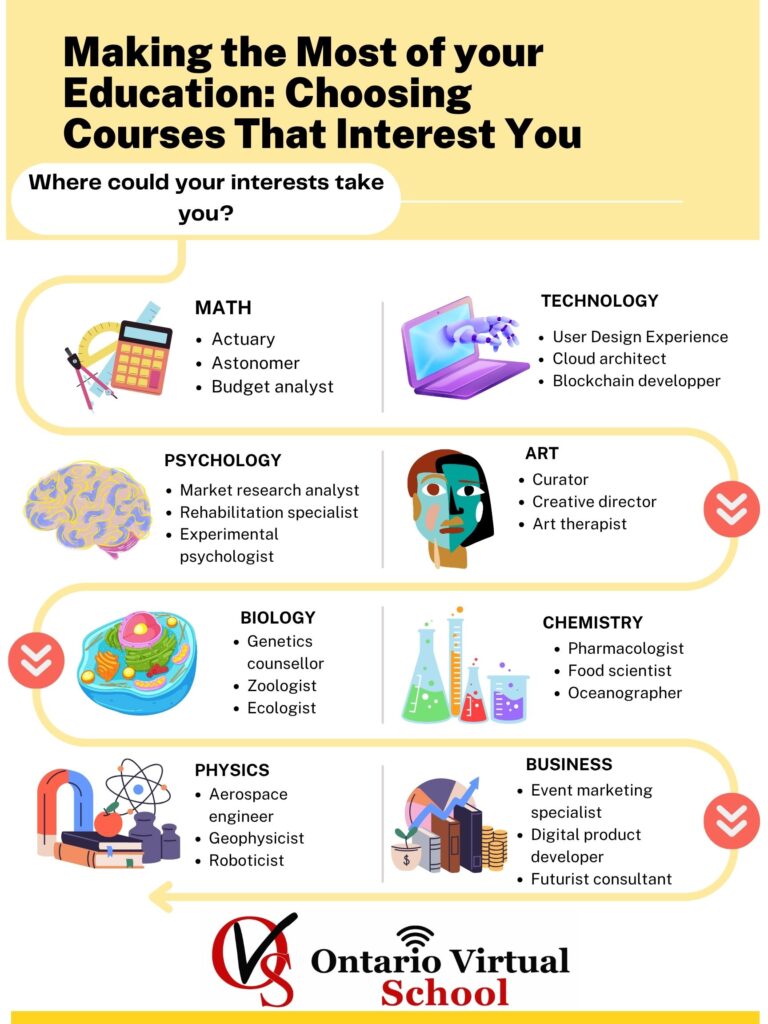 Making the Most of your Education: Choosing Courses That Interest You

Where could your interests take you?

MATH
• Actuary
• Astonomer
• Budget analyst

TECHNOLOGY
• User Design Experience
• Cloud architect
• Blockchain developper

PSYCHOLOGY
• Market research analyst
• Rehabilitation specialist
• Experimental psychologist

ART
• Curator
• Creative director
• Art therapist

BIOLOGY
• Genetics counsellor
• Zoologist
• Ecologist

CHEMISTRY
• Pharmacologist
• Food scientist
• Oceanographer

PHYSICS
• Aerospace engineer
• Geophysicist
• Roboticist

BUSINESS
• Event marketing specialist
• Digital product developer
• Futurist consultant

OVS
Ontario Virtual School