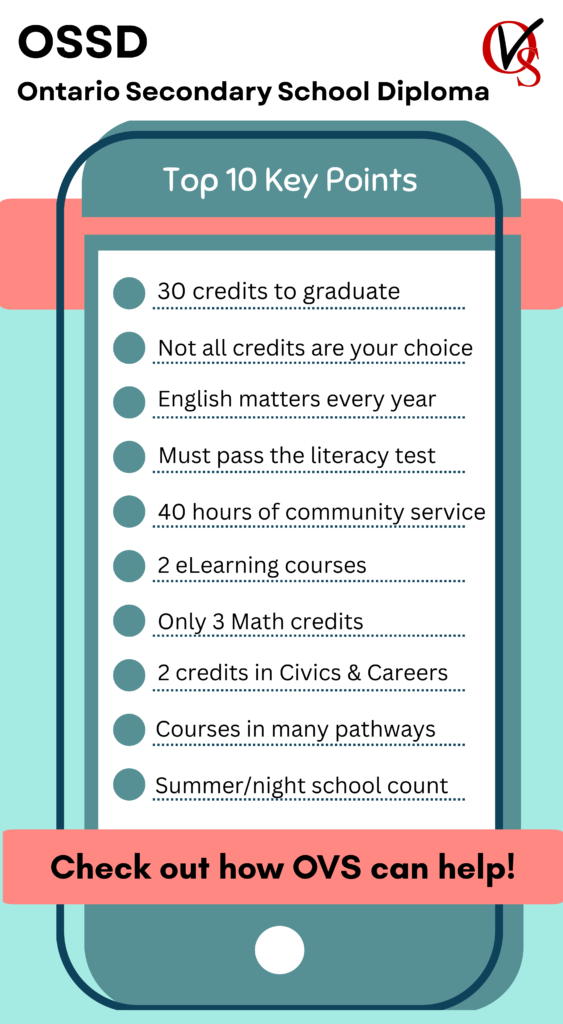 OSSD

Ontario Secondary School Diploma

OVS

Top 10 Key Points

• 30 credits to graduate
• Not all credits are your choice
• English matters every year
• Must pass the literacy test
• 40 hours of community service
• 2 eLearning courses
• Only 3 Math credits
• 2 credits in Civics & Careers
• Courses in many pathways
• Summer/night school count

Check out how OVS can help!