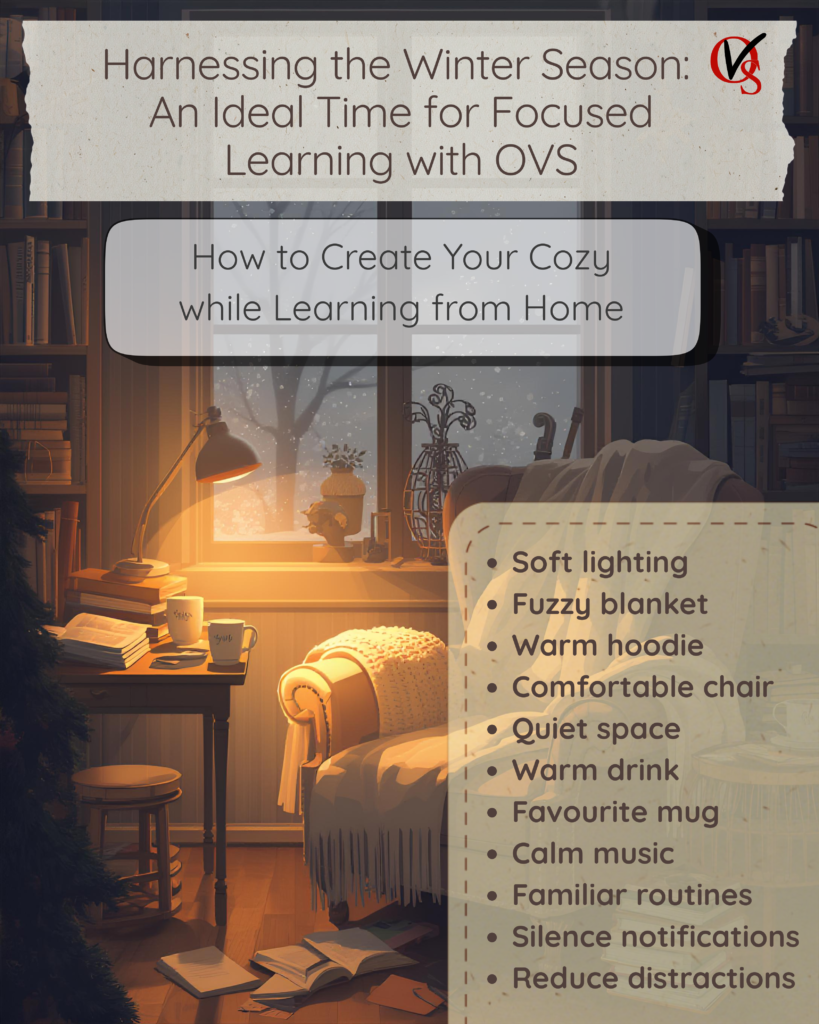 Harnessing the Winter Season: An Ideal Time for Focused Learning with OVS

OVS

How to Create Your Cozy while Learning from Home

- Soft lighting
- Fuzzy blanket
- Warm hoodie
- Comfortable chair
- Quiet space
- Warm drink
- Favourite mug
- Calm music
- Familiar routines
- Silence notifications
- Reduce distractions