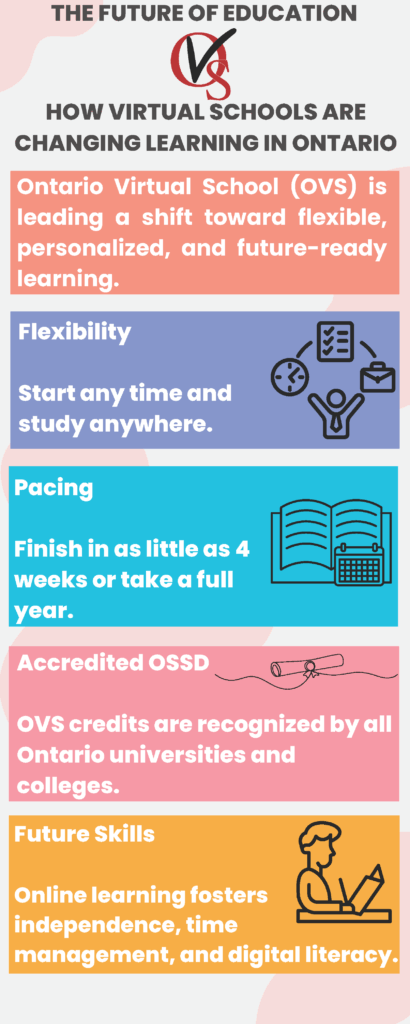 THE FUTURE OF EDUCATION

OVS

HOW VIRTUAL SCHOOLS ARE CHANGING LEARNING IN ONTARIO

Ontario Virtual School (OVS) is leading a shift toward flexible, personalized, and future-ready learning.

Flexibility

Start any time and study anywhere.

Pacing

Finish in as little as 4 weeks or take a full year.

Accredited OSSD

OVS credits are recognized by all Ontario universities and colleges.

Future Skills

Online learning fosters independence, time management, and digital literacy.