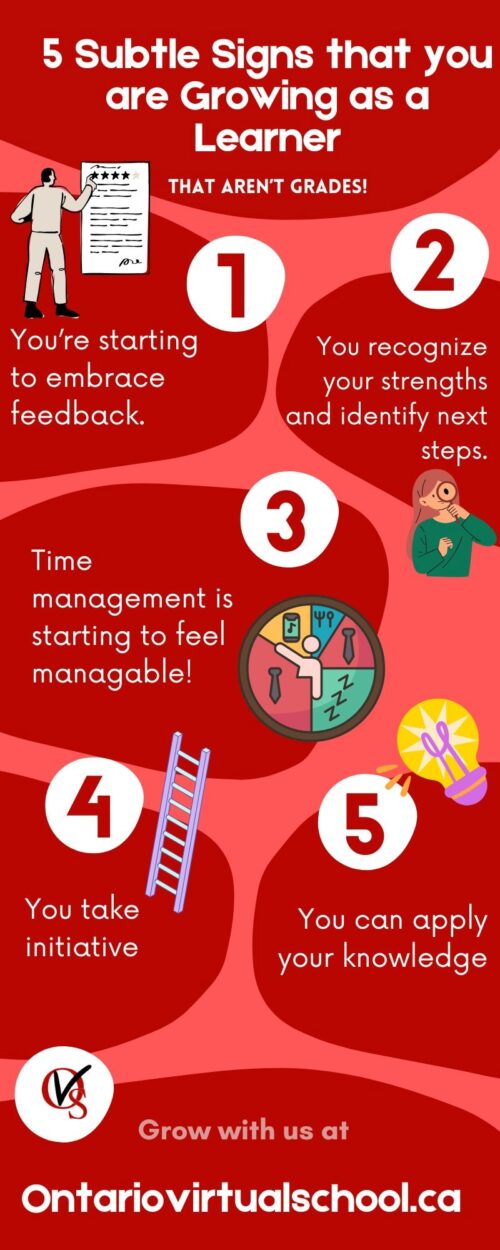 5 Subtle Signs that you are Growing as a Learner

THAT AREN'T GRADES!

1

You're starting to embrace feedback.

2

You recognize your strengths and identify next steps.

3

Time management is starting to feel managable!

4

You take initiative

5

You can apply your knowledge

OVS

Grow with us at

Ontariovirtualschool.ca